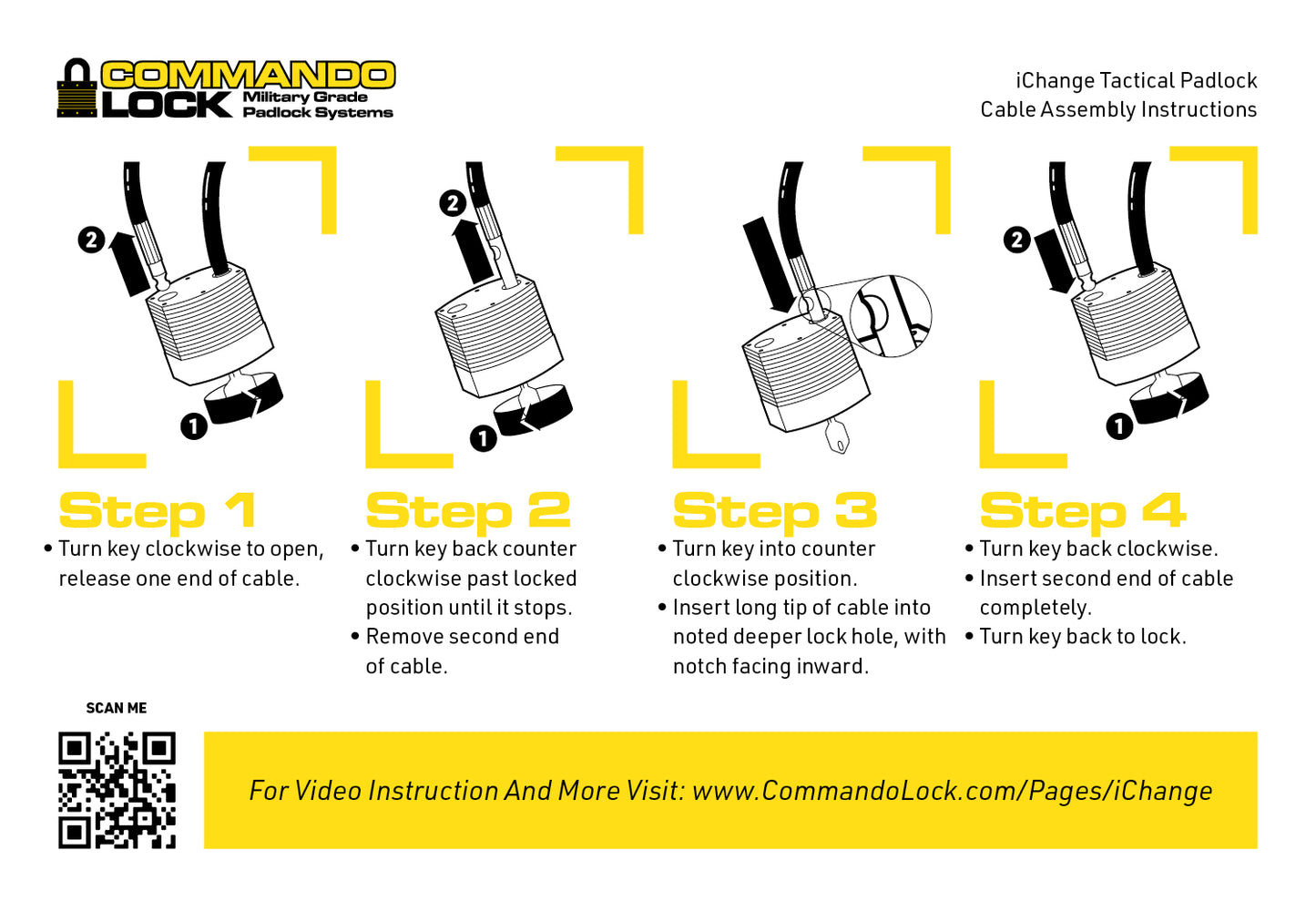 COMMANDO LOCK Military Grade Padlock Systems

iChange Tactical Padlock
Cable Assembly Instructions

2

1

2

1

2

1

Step 1
• Turn key clockwise to open, release one end of cable.

Step 2
• Turn key back counter clockwise past locked position until it stops.
• Remove second end of cable.

Step 3
• Turn key into counter clockwise position.
• Insert long tip of cable into noted deeper lock hole, with notch facing inward.

Step 4
• Turn key back clockwise.
• Insert second end of cable completely.
• Turn key back to lock.

SCAN ME

For Video Instruction And More Visit: www.CommandoLock.com/Pages/iChange