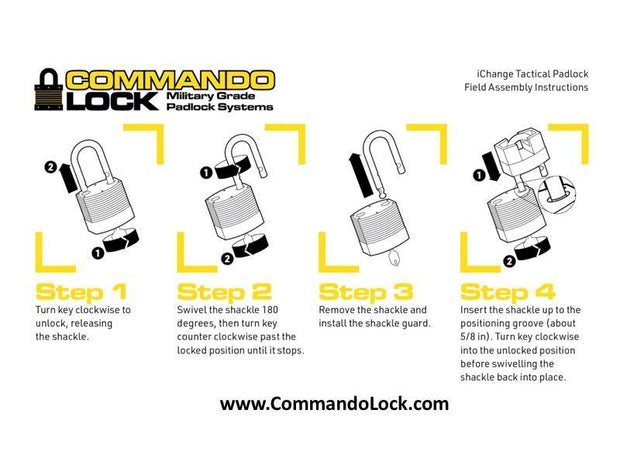 COMMANDO LOCK Military Grade Padlock Systems

iChange Tactical Padlock
Field Assembly Instructions

2
1

1
2

1
2

Step 1
Turn key clockwise to unlock, releasing the shackle.

Step 2
Swivel the shackle 180 degrees, then turn key counter clockwise past the locked position until it stops.

Step 3
Remove the shackle and install the shackle guard.

Step 4
Insert the shackle up to the positioning groove (about 5/8 in). Turn key clockwise into the unlocked position before swivelling the shackle back into place.

www.CommandoLock.com