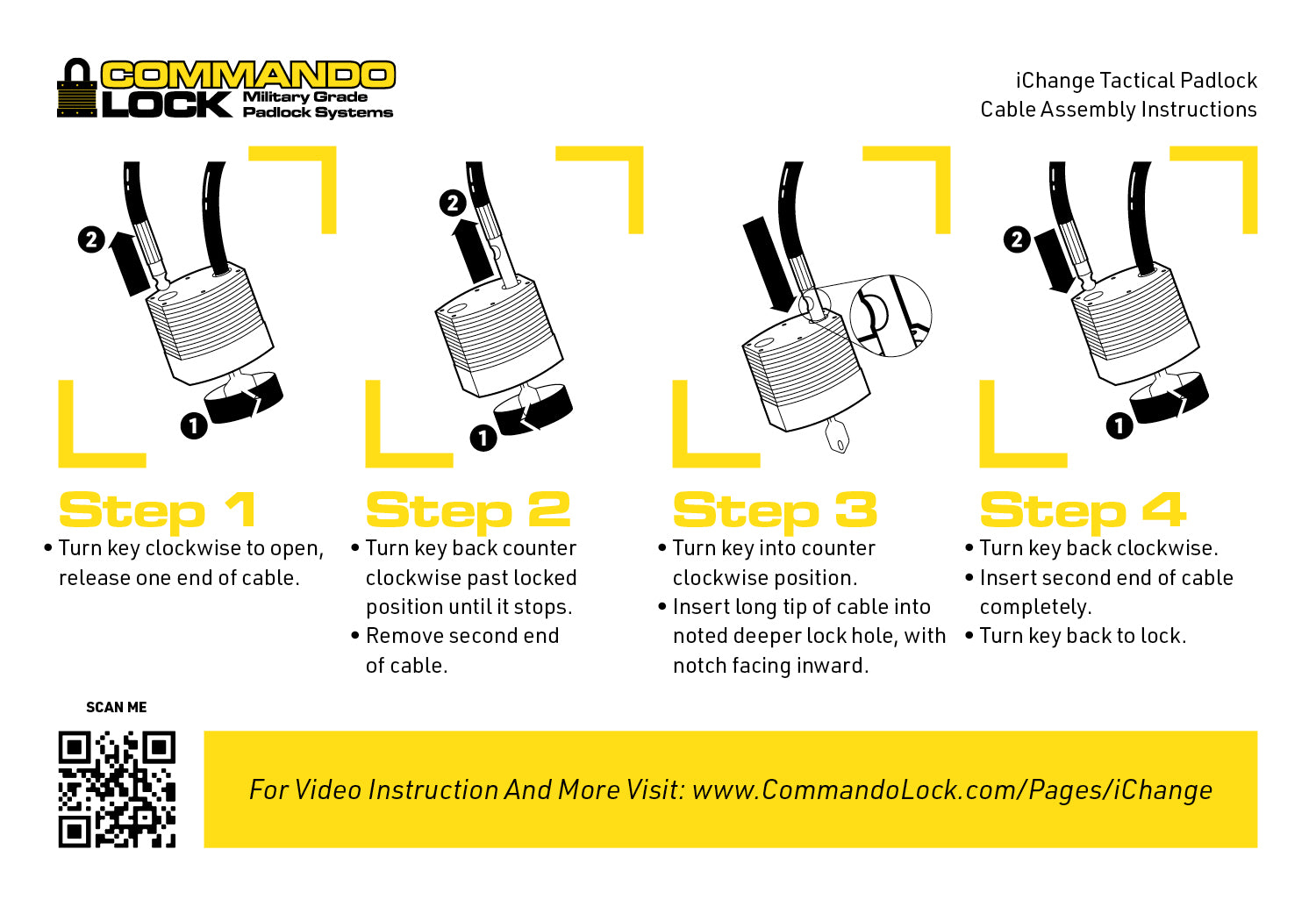 COMMANDO LOCK Military Grade Padlock Systems

iChange Tactical Padlock
Cable Assembly Instructions

2
1

2
1

2
1

Step 1
• Turn key clockwise to open, release one end of cable.

Step 2
• Turn key back counter clockwise past locked position until it stops.
• Remove second end of cable.

Step 3
• Turn key into counter clockwise position.
• Insert long tip of cable into noted deeper lock hole, with notch facing inward.

Step 4
• Turn key back clockwise.
• Insert second end of cable completely.
• Turn key back to lock.

SCAN ME

For Video Instruction And More Visit: www.CommandoLock.com/Pages/iChange